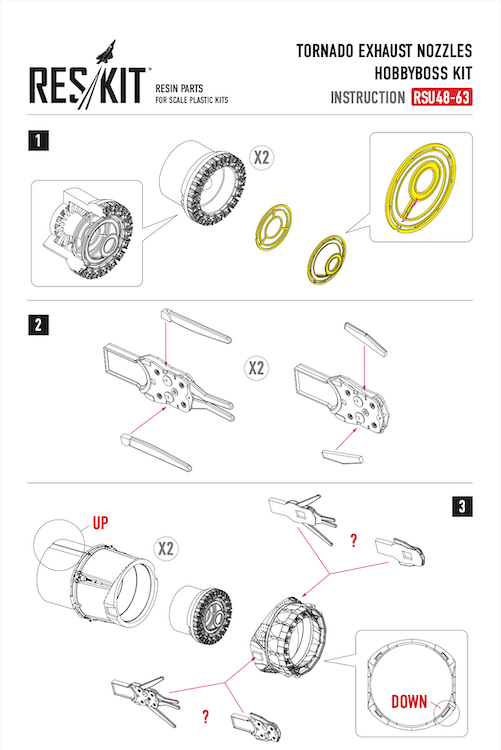 RES/KIT™
RESIN PARTS
FOR SCALE PLASTIC KITS

TORNADO EXHAUST NOZZLES
HOBBYBOSS KIT
INSTRUCTION RSU48-63

1
X2

2
X2

3
UP
X2
?
?
DOWN