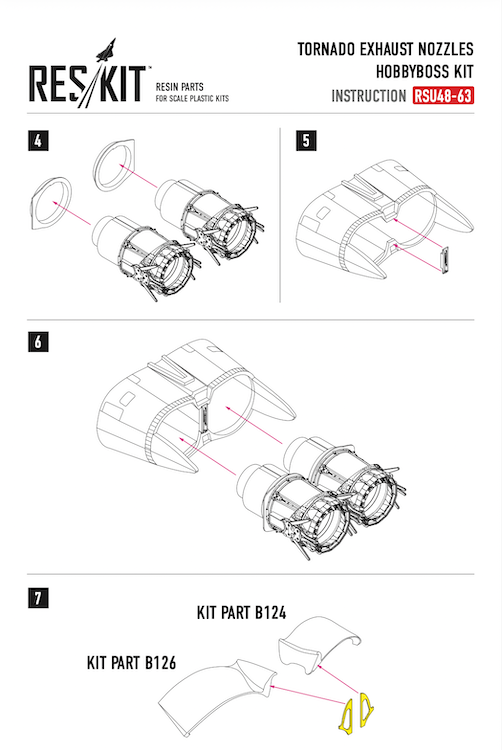 RES/KIT™
RESIN PARTS
FOR SCALE PLASTIC KITS

TORNADO EXHAUST NOZZLES
HOBBYBOSS KIT
INSTRUCTION RSU48-63

4

5

6

7

KIT PART B124

KIT PART B126